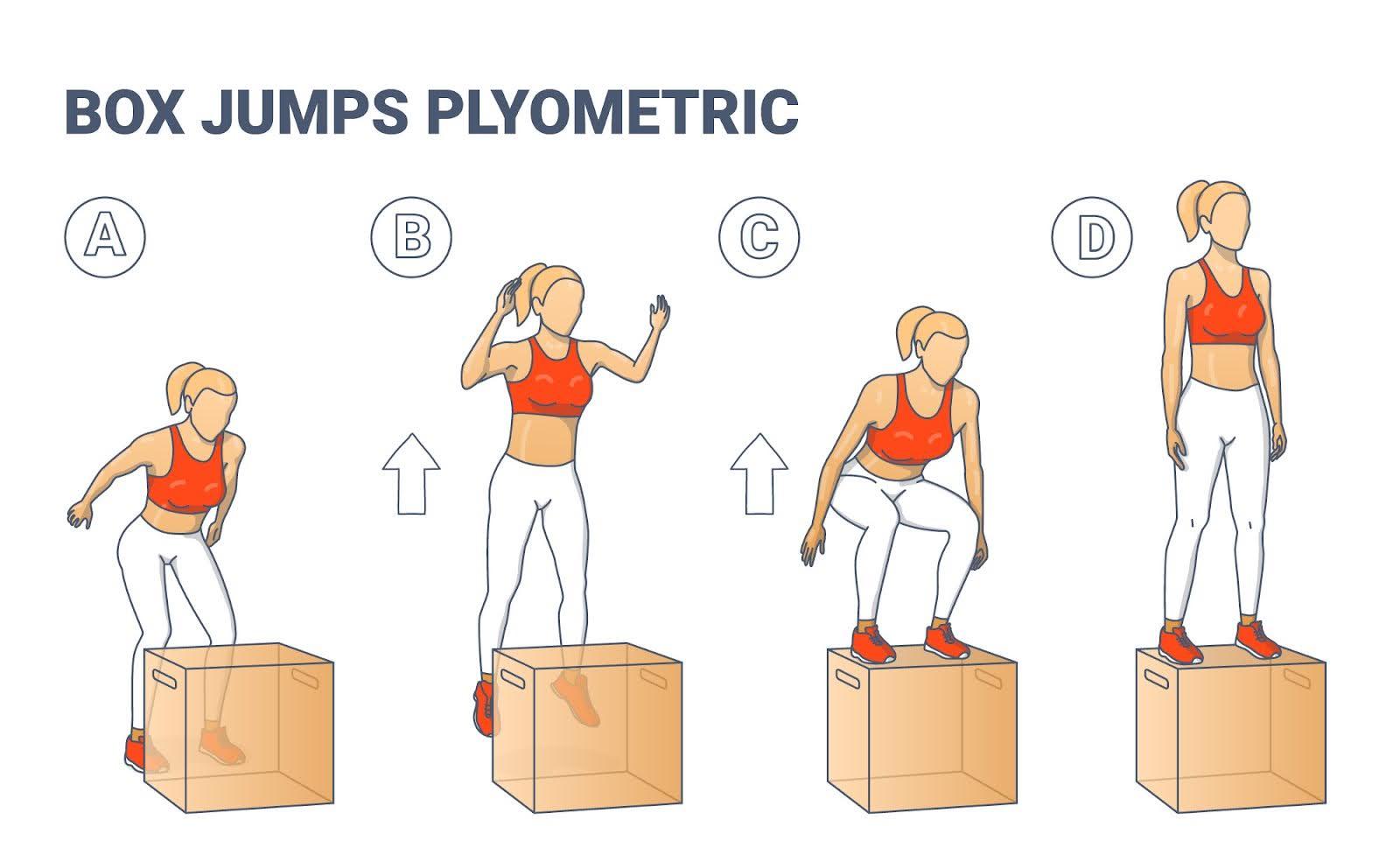 BOX JUMPS PLYOMETRIC

A

B

C

D